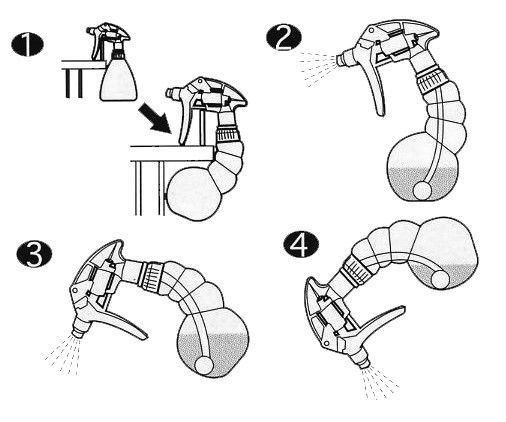 1

2

3

4